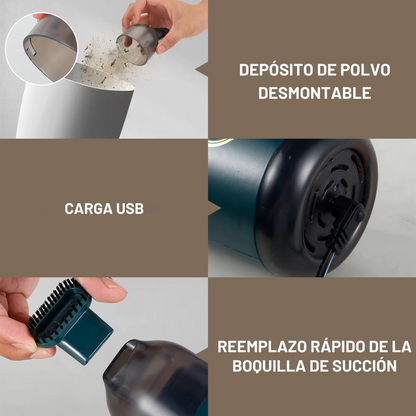 DEPÓSITO DE POLVO DESMONTABLE

CARGA USB

REEMPLAZO RÁPIDO DE LA BOQUILLA DE SUCCIÓN