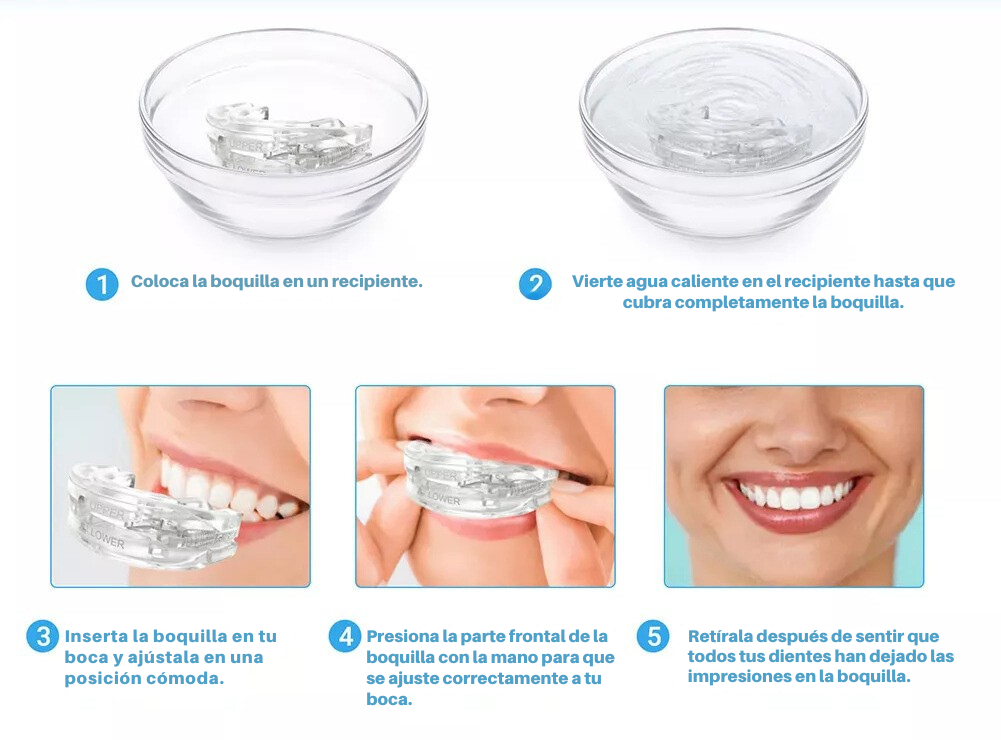 UPPER
LOWER

1 Coloca la boquilla en un recipiente.

2 Vierte agua caliente en el recipiente hasta que cubra completamente la boquilla.

UPPER
LOWER

UPPER
LOWER

3 Inserta la boquilla en tu boca y ajústala en una posición cómoda.

4 Presiona la parte frontal de la boquilla con la mano para que se ajuste correctamente a tu boca.

5 Retírala después de sentir que todos tus dientes han dejado las impresiones en la boquilla.