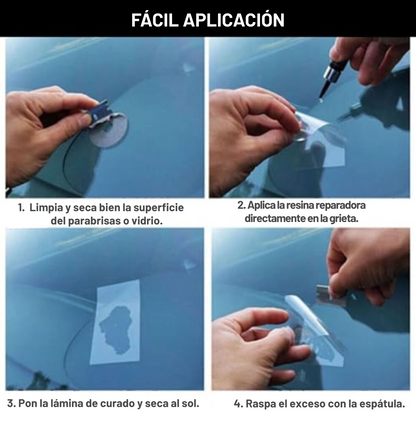 FÁCIL APLICACIÓN

1. Limpia y seca bien la superficie del parabrisas o vidrio.

2. Aplica la resina reparadora directamente en la grieta.

3. Pon la lámina de curado y seca al sol.

4. Raspa el exceso con la espátula.