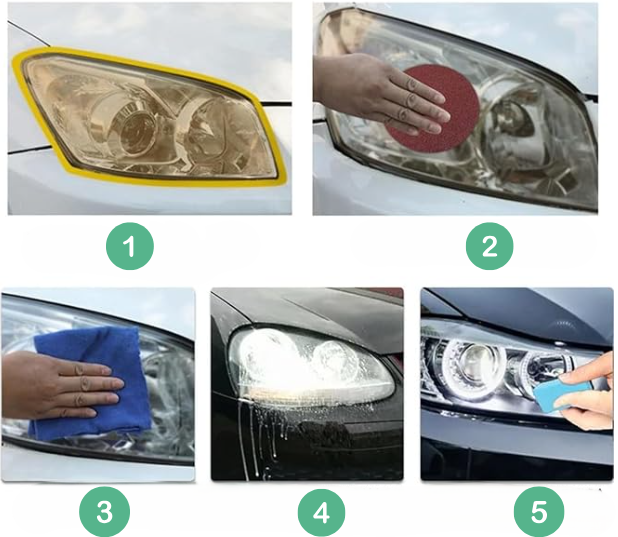 1

2

3

4

5