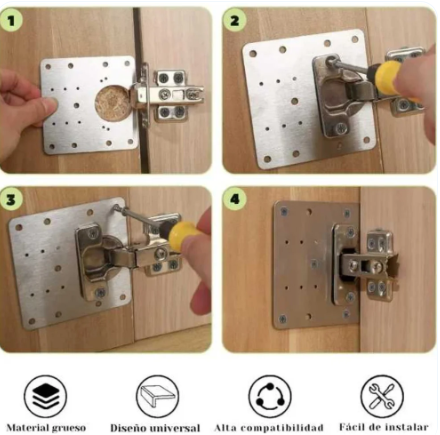 1

2

3

4

Material grueso

Diseño universal

Alta compatibilidad

Fácil de instalar