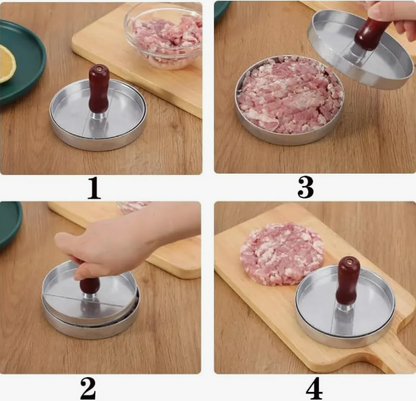 1

3

2

4