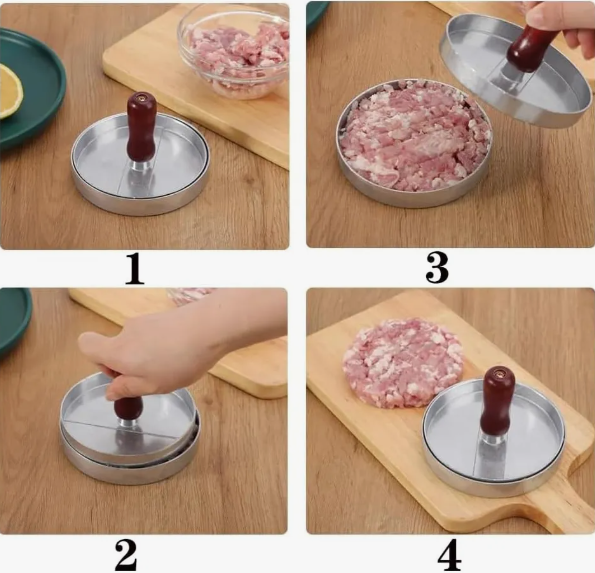 1

3

2

4