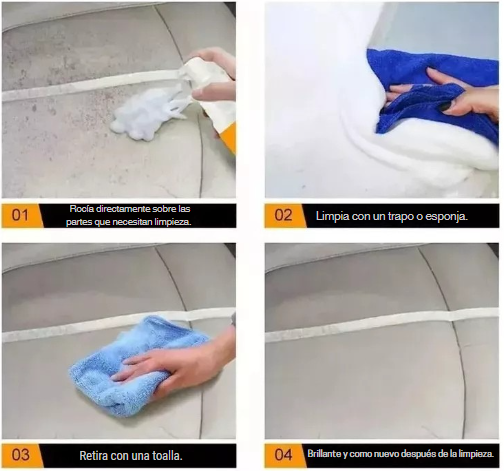 01 Rocía directamente sobre las partes que necesitan limpieza.

02 Limpia con un trapo o esponja.

03 Retira con una toalla.

04 Brillante y como nuevo después de la limpieza.