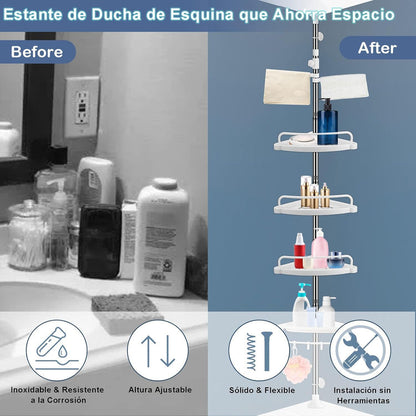 Estante de Ducha de Esquina que Ahorra Espacio

Before

After

Inoxidable & Resistente a la Corrosión

Altura Ajustable

Sólido & Flexible

Instalación sin Herramientas