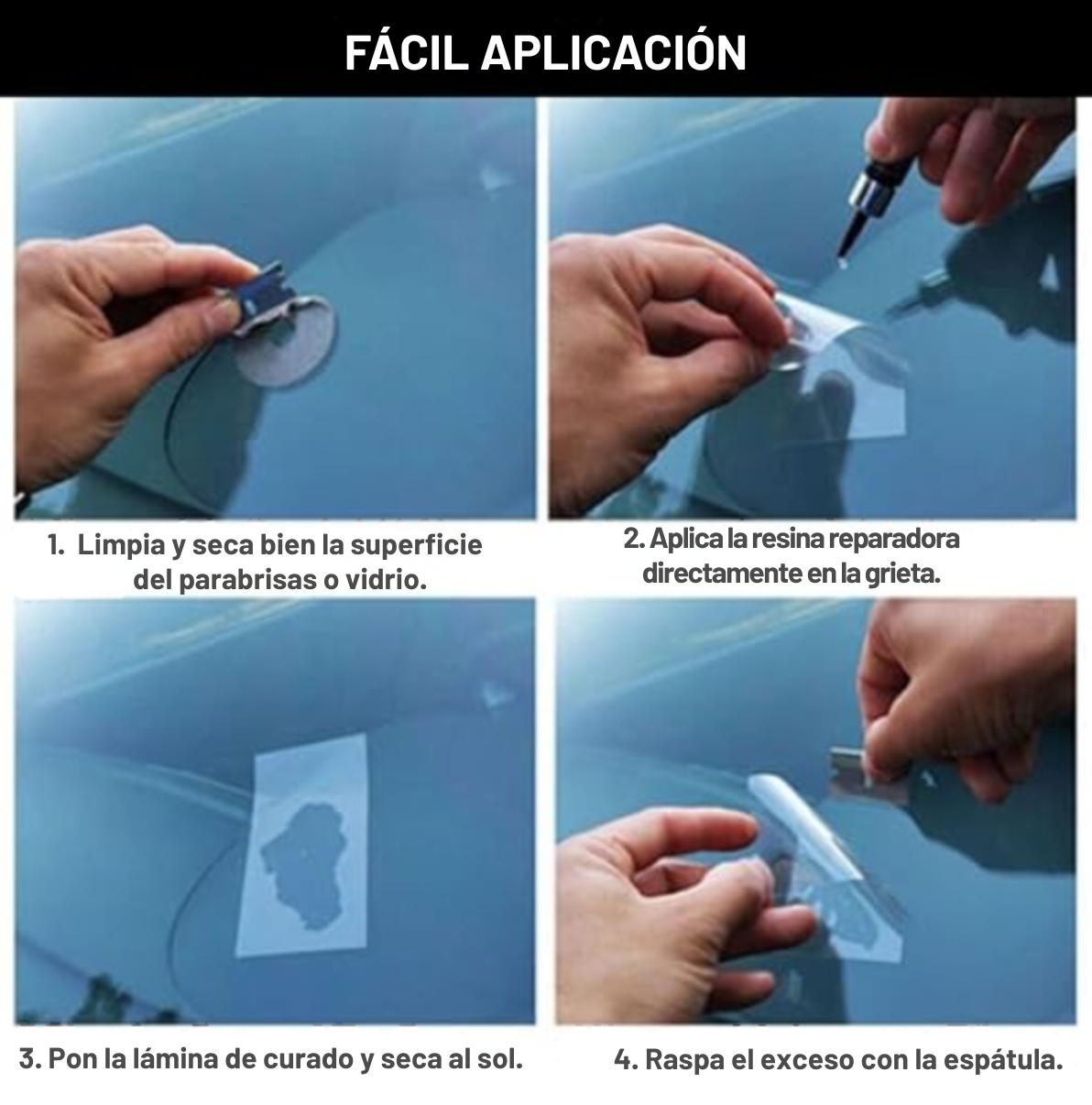 FÁCIL APLICACIÓN

1. Limpia y seca bien la superficie del parabrisas o vidrio.

2. Aplica la resina reparadora directamente en la grieta.

3. Pon la lámina de curado y seca al sol.

4. Raspa el exceso con la espátula.